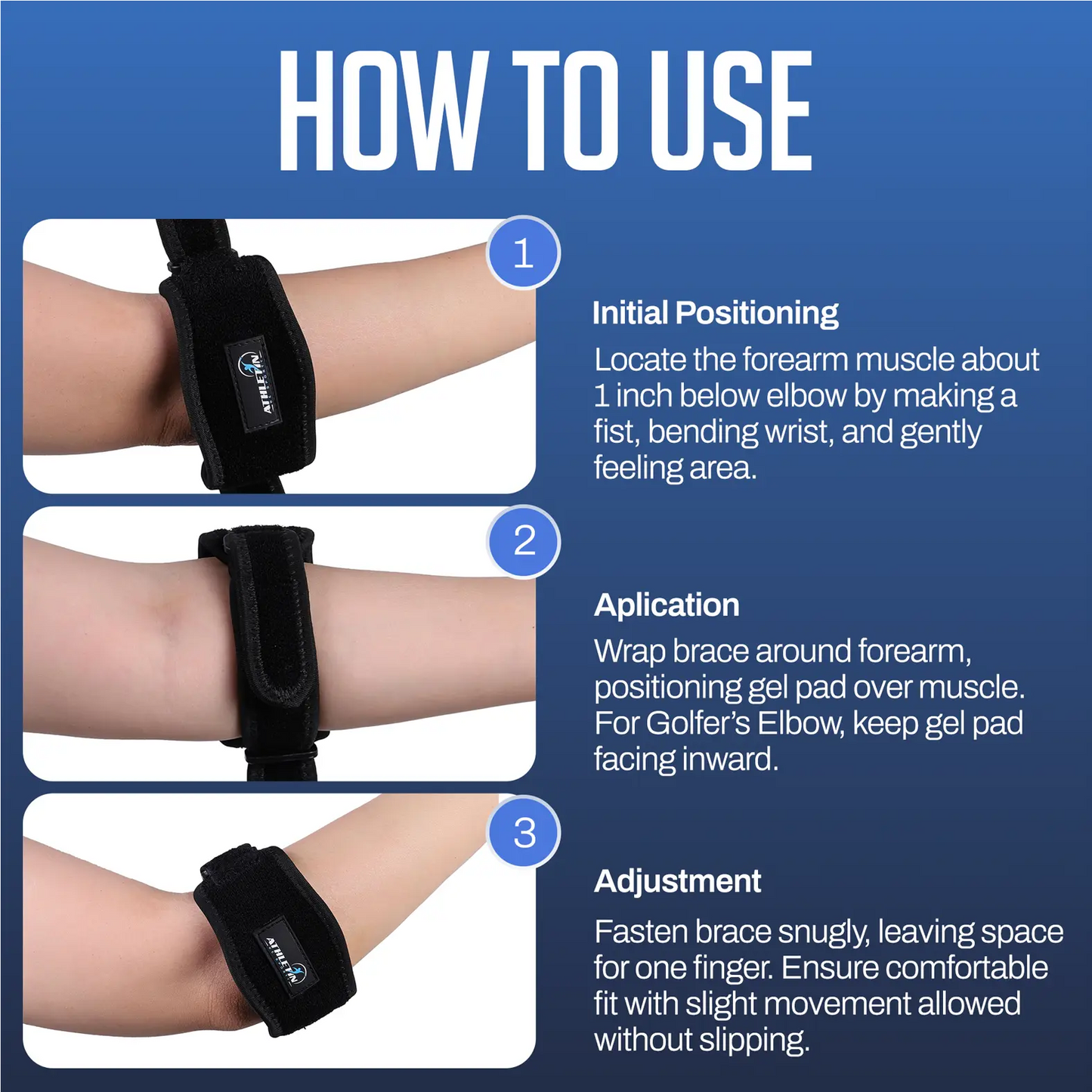 HOW TO USE

1

ATHLETIN

Initial Positioning

Locate the forearm muscle about 1 inch below elbow by making a fist, bending wrist, and gently feeling area.

2

Aplication

Wrap brace around forearm, positioning gel pad over muscle. For Golfer's Elbow, keep gel pad facing inward.

3

ATHLETIN

Adjustment

Fasten brace snugly, leaving space for one finger. Ensure comfortable fit with slight movement allowed without slipping.